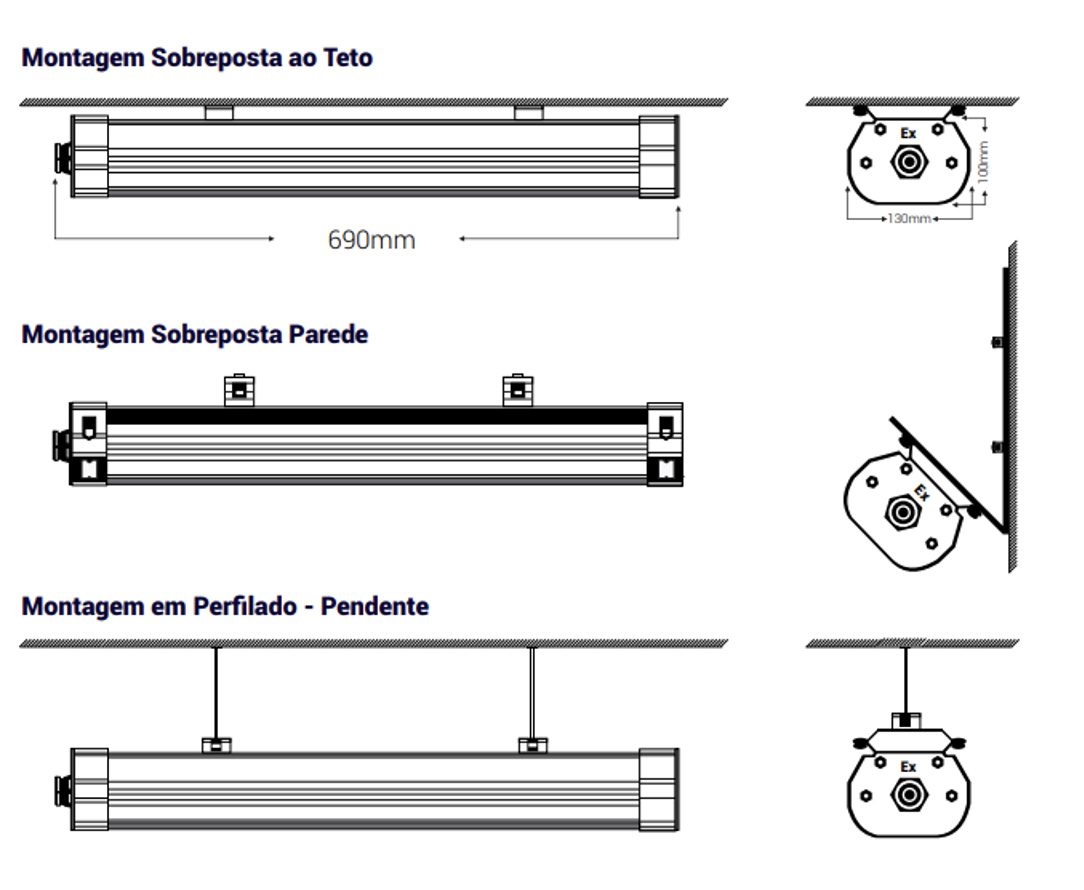 Montagem Sobreposta ao Teto

690mm

Ex

100mm

130mm

Montagem Sobreposta Parede

Ex

Montagem em Perfilado - Pendente

Ex